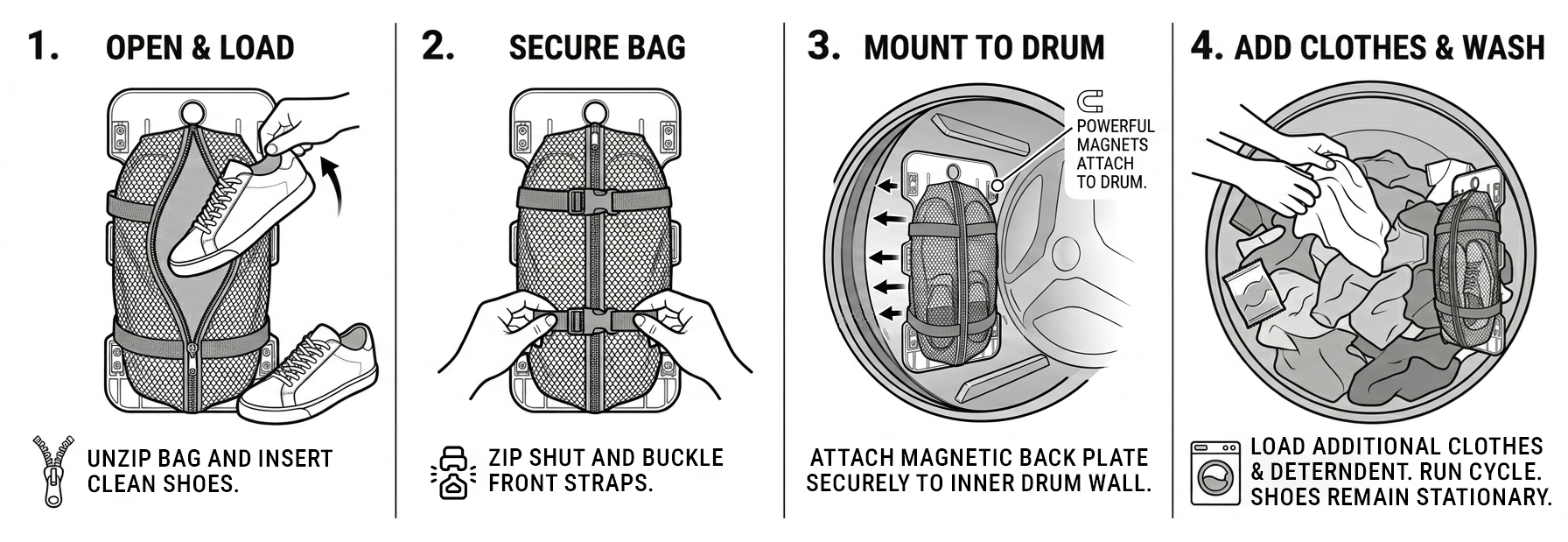 1. OPEN & LOAD

UNZIP BAG AND INSERT CLEAN SHOES.

2. SECURE BAG

ZIP SHUT AND BUCKLE FRONT STRAPS.

3. MOUNT TO DRUM

POWERFUL MAGNETS ATTACH TO DRUM.

ATTACH MAGNETIC BACK PLATE SECURELY TO INNER DRUM WALL.

4. ADD CLOTHES & WASH

LOAD ADDITIONAL CLOTHES & DETERNDENT. RUN CYCLE. SHOES REMAIN STATIONARY.